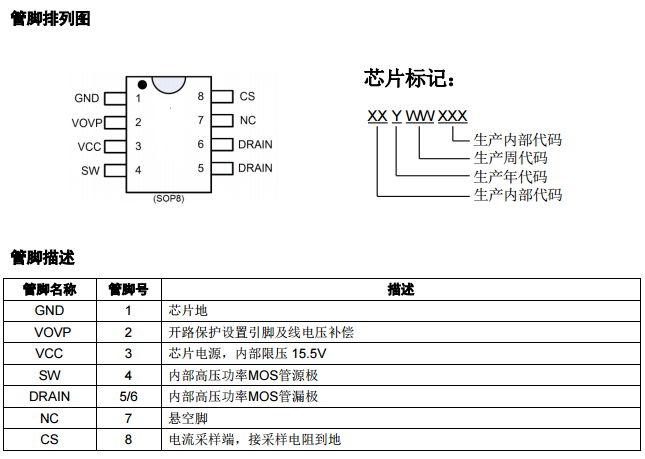 管脚排列图

GND 1
VOVP 2
VCC 3
SW 4
8 CS
7 NC
6 DRAIN
5 DRAIN
(SOP8)

芯片标记：

XX Y WW XXX
生产内部代码
生产周代码
生产年代码
生产内部代码

管脚描述

| 管脚名称 | 管脚号 | 描述 |
|---|---|---|
| GND | 1 | 芯片地 |
| VOVP | 2 | 开路保护设置引脚及线电压补偿 |
| VCC | 3 | 芯片电源，内部限压 15.5V |
| SW | 4 | 内部高压功率MOS管源极 |
| DRAIN | 5/6 | 内部高压功率MOS管漏极 |
| NC | 7 | 悬空脚 |
| CS | 8 | 电流采样端，接采样电阻到地 |