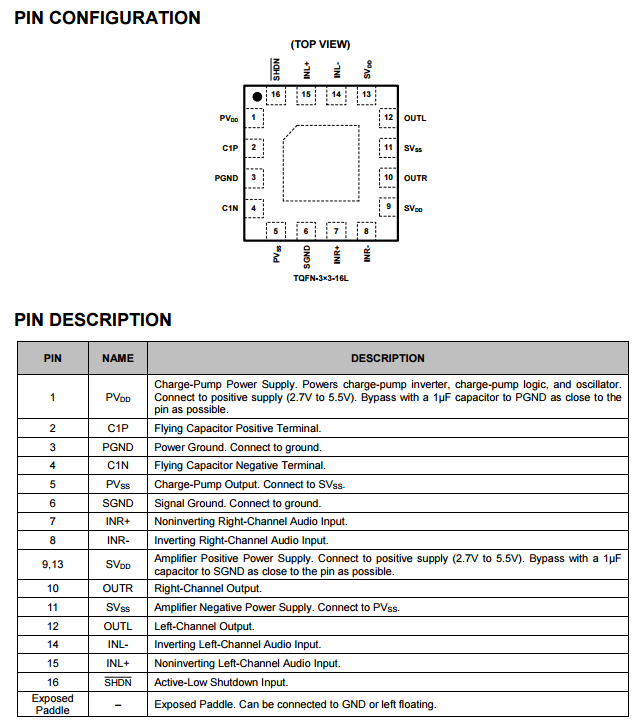 PIN CONFIGURATION

(TOP VIEW)

$\overline{SHDN}$ INL+ INL- $SV_{DD}$

16 15 14 13

$PV_{DD}$ 1
C1P 2
PGND 3
C1N 4

12 OUTL
11 $SV_{SS}$
10 OUTR
9 $SV_{DD}$

5 6 7 8

$PV_{SS}$ SGND INR+ INR-

TQFN-3×3-16L

PIN DESCRIPTION

| PIN | NAME | DESCRIPTION |
|---|---|---|
| 1 | $PV_{DD}$ | Charge-Pump Power Supply. Powers charge-pump inverter, charge-pump logic, and oscillator. Connect to positive supply (2.7V to 5.5V). Bypass with a 1μF capacitor to PGND as close to the pin as possible. |
| 2 | C1P | Flying Capacitor Positive Terminal. |
| 3 | PGND | Power Ground. Connect to ground. |
| 4 | C1N | Flying Capacitor Negative Terminal. |
| 5 | $PV_{SS}$ | Charge-Pump Output. Connect to $SV_{SS}$. |
| 6 | SGND | Signal Ground. Connect to ground. |
| 7 | INR+ | Noninverting Right-Channel Audio Input. |
| 8 | INR- | Inverting Right-Channel Audio Input. |
| 9,13 | $SV_{DD}$ | Amplifier Positive Power Supply. Connect to positive supply (2.7V to 5.5V). Bypass with a 1μF capacitor to SGND as close to the pin as possible. |
| 10 | OUTR | Right-Channel Output. |
| 11 | $SV_{SS}$ | Amplifier Negative Power Supply. Connect to $PV_{SS}$. |
| 12 | OUTL | Left-Channel Output. |
| 14 | INL- | Inverting Left-Channel Audio Input. |
| 15 | INL+ | Noninverting Left-Channel Audio Input. |
| 16 | $\overline{SHDN}$ | Active-Low Shutdown Input. |
| Exposed Paddle | – | Exposed Paddle. Can be connected to GND or left floating. |