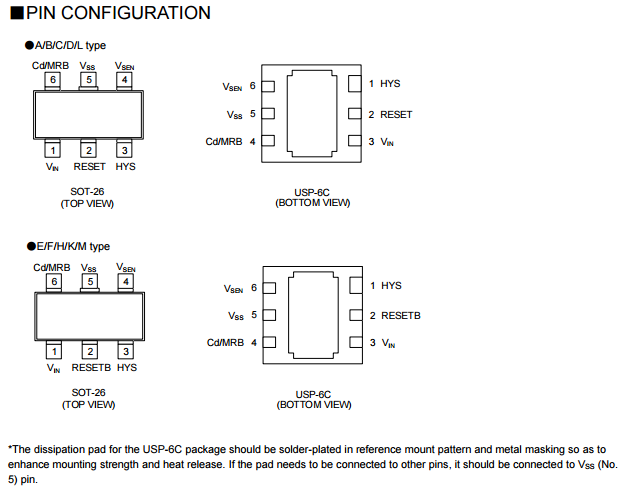 ■PIN CONFIGURATION

●A/B/C/D/L type

Cd/MRB $V_{SS}$ $V_{SEN}$
6 5 4
1 2 3
$V_{IN}$ RESET HYS

SOT-26
(TOP VIEW)

$V_{SEN}$ 6
$V_{SS}$ 5
Cd/MRB 4
1 HYS
2 RESET
3 $V_{IN}$

USP-6C
(BOTTOM VIEW)

●E/F/H/K/M type

Cd/MRB $V_{SS}$ $V_{SEN}$
6 5 4
1 2 3
$V_{IN}$ RESETB HYS

SOT-26
(TOP VIEW)

$V_{SEN}$ 6
$V_{SS}$ 5
Cd/MRB 4
1 HYS
2 RESETB
3 $V_{IN}$

USP-6C
(BOTTOM VIEW)

*The dissipation pad for the USP-6C package should be solder-plated in reference mount pattern and metal masking so as to enhance mounting strength and heat release. If the pad needs to be connected to other pins, it should be connected to $V_{SS}$ (No. 5) pin.