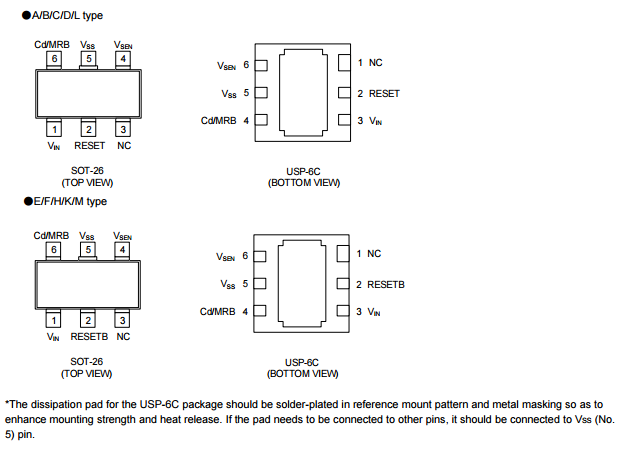 ●A/B/C/D/L type

Cd/MRB $V_{SS}$ $V_{SEN}$
6 5 4

1 2 3
$V_{IN}$ RESET NC

SOT-26
(TOP VIEW)

$V_{SEN}$ 6
$V_{SS}$ 5
Cd/MRB 4

1 NC
2 RESET
3 $V_{IN}$

USP-6C
(BOTTOM VIEW)

●E/F/H/K/M type

Cd/MRB $V_{SS}$ $V_{SEN}$
6 5 4

1 2 3
$V_{IN}$ RESETB NC

SOT-26
(TOP VIEW)

$V_{SEN}$ 6
$V_{SS}$ 5
Cd/MRB 4

1 NC
2 RESETB
3 $V_{IN}$

USP-6C
(BOTTOM VIEW)

*The dissipation pad for the USP-6C package should be solder-plated in reference mount pattern and metal masking so as to enhance mounting strength and heat release. If the pad needs to be connected to other pins, it should be connected to $V_{SS}$ (No. 5) pin.