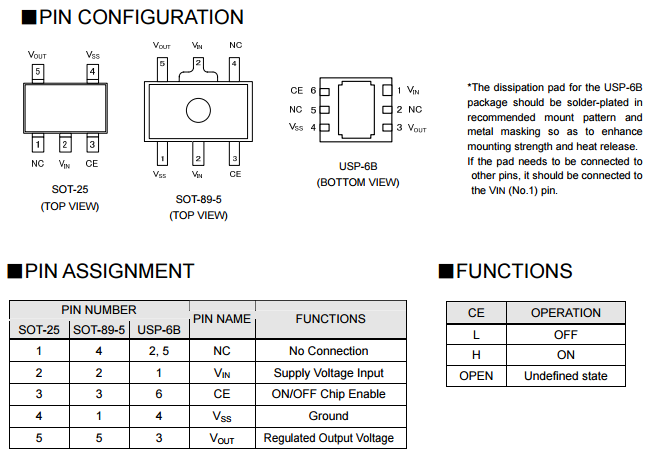 ■PIN CONFIGURATION

$V_{OUT}$ $V_{SS}$
5 4
1 2 3
NC $V_{IN}$ CE
SOT-25
(TOP VIEW)

$V_{OUT}$ $V_{IN}$ NC
5 2 4
1 2 3
$V_{SS}$ $V_{IN}$ CE
SOT-89-5
(TOP VIEW)

CE 6 1 $V_{IN}$
NC 5 2 NC
$V_{SS}$ 4 3 $V_{OUT}$
USP-6B
(BOTTOM VIEW)

*The dissipation pad for the USP-6B package should be solder-plated in recommended mount pattern and metal masking so as to enhance mounting strength and heat release. If the pad needs to be connected to other pins, it should be connected to the VIN (No.1) pin.

■PIN ASSIGNMENT

| PIN NUMBER | | | PIN NAME | FUNCTIONS |
|---|---|---|---|---|
| SOT-25 | SOT-89-5 | USP-6B | | |
| 1 | 4 | 2, 5 | NC | No Connection |
| 2 | 2 | 1 | $V_{IN}$ | Supply Voltage Input |
| 3 | 3 | 6 | CE | ON/OFF Chip Enable |
| 4 | 1 | 4 | $V_{SS}$ | Ground |
| 5 | 5 | 3 | $V_{OUT}$ | Regulated Output Voltage |

■FUNCTIONS

| CE | OPERATION |
|---|---|
| L | OFF |
| H | ON |
| OPEN | Undefined state |