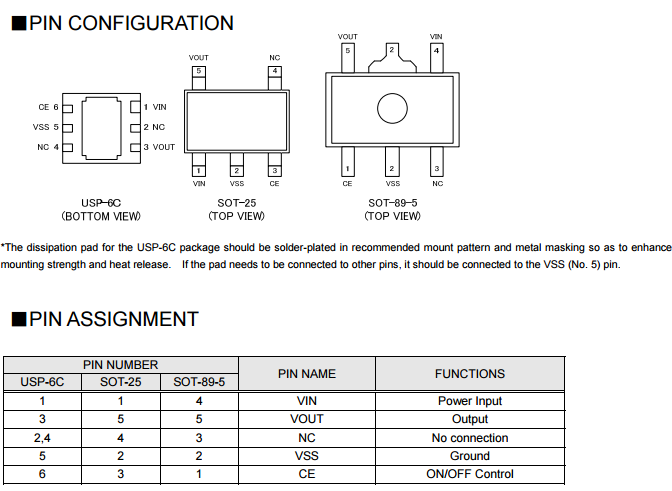 ■PIN CONFIGURATION

CE 6
VSS 5
NC 4
1 VIN
2 NC
3 VOUT

USP-6C
(BOTTOM VIEW)

VOUT
5
NC
4
1
VIN
2
VSS
3
CE

SOT-25
(TOP VIEW)

VOUT
5
2
VIN
4
1
CE
2
VSS
3
NC

SOT-89-5
(TOP VIEW)

*The dissipation pad for the USP-6C package should be solder-plated in recommended mount pattern and metal masking so as to enhance mounting strength and heat release. If the pad needs to be connected to other pins, it should be connected to the VSS (No. 5) pin.

■PIN ASSIGNMENT

| PIN NUMBER | | | PIN NAME | FUNCTIONS |
|---|---|---|---|---|
| USP-6C | SOT-25 | SOT-89-5 | | |
| 1 | 1 | 4 | VIN | Power Input |
| 3 | 5 | 5 | VOUT | Output |
| 2,4 | 4 | 3 | NC | No connection |
| 5 | 2 | 2 | VSS | Ground |
| 6 | 3 | 1 | CE | ON/OFF Control |