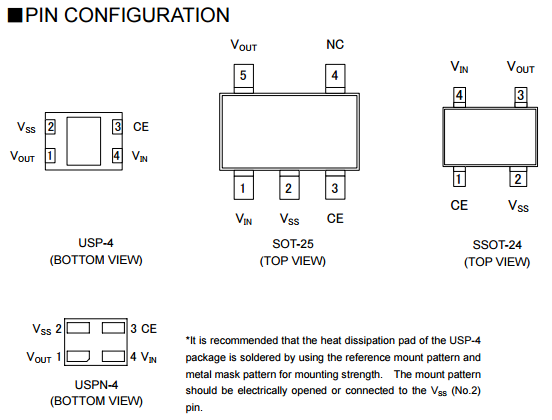 ■PIN CONFIGURATION

$V_{SS}$ 2 3 CE
$V_{OUT}$ 1 4 $V_{IN}$

USP-4
(BOTTOM VIEW)

$V_{OUT}$ NC
5 4
1 2 3
$V_{IN}$ $V_{SS}$ CE

SOT-25
(TOP VIEW)

$V_{IN}$ $V_{OUT}$
4 3
1 2
CE $V_{SS}$

SSOT-24
(TOP VIEW)

$V_{SS}$ 2 3 CE
$V_{OUT}$ 1 4 $V_{IN}$

USPN-4
(BOTTOM VIEW)

*It is recommended that the heat dissipation pad of the USP-4 package is soldered by using the reference mount pattern and metal mask pattern for mounting strength. The mount pattern should be electrically opened or connected to the $V_{SS}$ (No.2) pin.