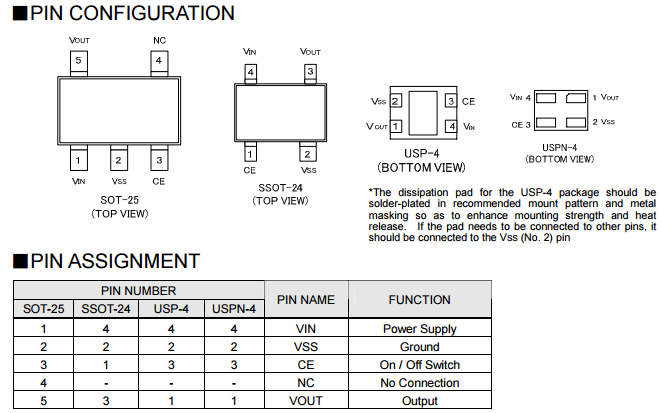 ■PIN CONFIGURATION

VOUT NC
5 4
1 2 3
VIN VSS CE
SOT-25
(TOP VIEW)

VIN VOUT
4 3
1 2
CE VSS
SSOT-24
(TOP VIEW)

VSS 2 3 CE
VOUT 1 4 VIN
USP-4
(BOTTOM VIEW)

VIN 4 1 VOUT
CE 3 2 VSS
USPN-4
(BOTTOM VIEW)

*The dissipation pad for the USP-4 package should be solder-plated in recommended mount pattern and metal masking so as to enhance mounting strength and heat release. If the pad needs to be connected to other pins, it should be connected to the Vss (No. 2) pin

■PIN ASSIGNMENT

| PIN NUMBER | | | | PIN NAME | FUNCTION |
|---|---|---|---|---|---|
| SOT-25 | SSOT-24 | USP-4 | USPN-4 | | |
| 1 | 4 | 4 | 4 | VIN | Power Supply |
| 2 | 2 | 2 | 2 | VSS | Ground |
| 3 | 1 | 3 | 3 | CE | On / Off Switch |
| 4 | - | - | - | NC | No Connection |
| 5 | 3 | 1 | 1 | VOUT | Output |