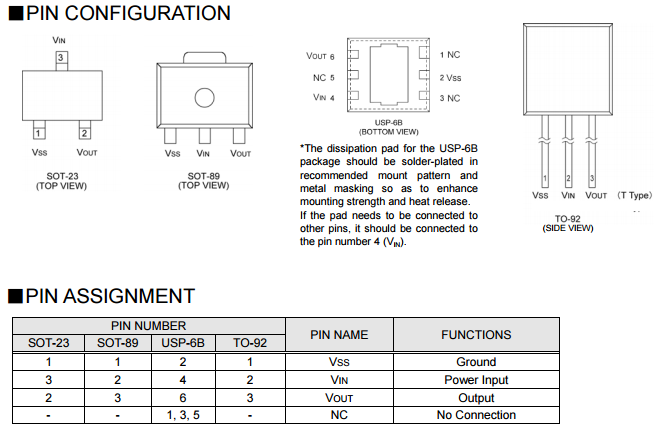 ■PIN CONFIGURATION

VIN
3
1 2
VSS VOUT
SOT-23
(TOP VIEW)

VSS VIN VOUT
SOT-89
(TOP VIEW)

VOUT 6
NC 5
VIN 4
1 NC
2 Vss
3 NC
USP-6B
(BOTTOM VIEW)

*The dissipation pad for the USP-6B package should be solder-plated in recommended mount pattern and metal masking so as to enhance mounting strength and heat release. If the pad needs to be connected to other pins, it should be connected to the pin number 4 ($V_{IN}$).

1 2 3
VSS VIN VOUT (T Type)
TO-92
(SIDE VIEW)

■PIN ASSIGNMENT

| PIN NUMBER | | | | PIN NAME | FUNCTIONS |
|---|---|---|---|---|---|
| SOT-23 | SOT-89 | USP-6B | TO-92 | | |
| 1 | 1 | 2 | 1 | VSS | Ground |
| 3 | 2 | 4 | 2 | VIN | Power Input |
| 2 | 3 | 6 | 3 | VOUT | Output |
| - | - | 1, 3, 5 | - | NC | No Connection |