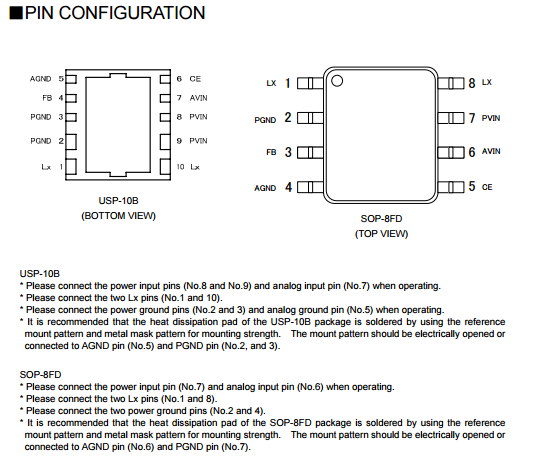 ■PIN CONFIGURATION

AGND 5
FB 4
PGND 3
PGND 2
Lx 1
6 CE
7 AVIN
8 PVIN
9 PVIN
10 Lx

USP-10B
(BOTTOM VIEW)

LX 1
PGND 2
FB 3
AGND 4
8 LX
7 PVIN
6 AVIN
5 CE

SOP-8FD
(TOP VIEW)

USP-10B
* Please connect the power input pins (No.8 and No.9) and analog input pin (No.7) when operating.
* Please connect the two Lx pins (No.1 and 10).
* Please connect the power ground pins (No.2 and 3) and analog ground pin (No.5) when operating.
* It is recommended that the heat dissipation pad of the USP-10B package is soldered by using the reference mount pattern and metal mask pattern for mounting strength. The mount pattern should be electrically opened or connected to AGND pin (No.5) and PGND pin (No.2, and 3).

SOP-8FD
* Please connect the power input pin (No.7) and analog input pin (No.6) when operating.
* Please connect the two Lx pins (No.1 and 8).
* Please connect the two power ground pins (No.2 and 4).
* It is recommended that the heat dissipation pad of the SOP-8FD package is soldered by using the reference mount pattern and metal mask pattern for mounting strength. The mount pattern should be electrically opened or connected to AGND pin (No.6) and PGND pin (No.7).