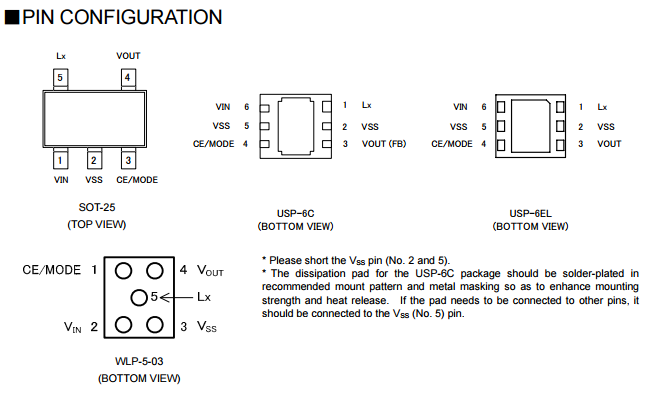 ■PIN CONFIGURATION

Lx VOUT
5 4
1 2 3
VIN VSS CE/MODE

SOT-25
(TOP VIEW)

VIN 6
VSS 5
CE/MODE 4
1 Lx
2 VSS
3 VOUT (FB)

USP-6C
(BOTTOM VIEW)

VIN 6
VSS 5
CE/MODE 4
1 Lx
2 VSS
3 VOUT

USP-6EL
(BOTTOM VIEW)

CE/MODE 1
4 $V_{OUT}$
5 ← Lx
$V_{IN}$ 2
3 $V_{SS}$

WLP-5-03
(BOTTOM VIEW)

* Please short the $V_{SS}$ pin (No. 2 and 5).
* The dissipation pad for the USP-6C package should be solder-plated in recommended mount pattern and metal masking so as to enhance mounting strength and heat release. If the pad needs to be connected to other pins, it should be connected to the $V_{SS}$ (No. 5) pin.