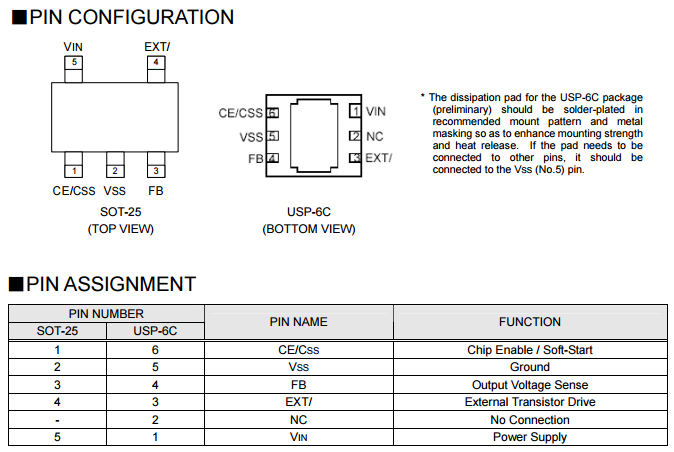 ■PIN CONFIGURATION

VIN
5
EXT/
4
1
2
3
CE/CSS VSS FB
SOT-25
(TOP VIEW)

CE/CSS 6
VSS 5
FB 4
1 VIN
2 NC
3 EXT/
USP-6C
(BOTTOM VIEW)

* The dissipation pad for the USP-6C package (preliminary) should be solder-plated in recommended mount pattern and metal masking so as to enhance mounting strength and heat release. If the pad needs to be connected to other pins, it should be connected to the Vss (No.5) pin.

■PIN ASSIGNMENT

| PIN NUMBER SOT-25 | PIN NUMBER USP-6C | PIN NAME | FUNCTION |
|---|---|---|---|
| 1 | 6 | CE/Css | Chip Enable / Soft-Start |
| 2 | 5 | Vss | Ground |
| 3 | 4 | FB | Output Voltage Sense |
| 4 | 3 | EXT/ | External Transistor Drive |
| - | 2 | NC | No Connection |
| 5 | 1 | VIN | Power Supply |