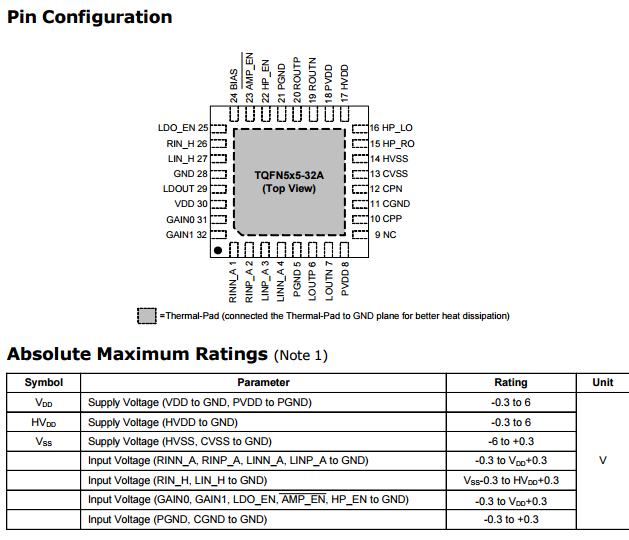 Pin Configuration

24 BIAS
23 $\overline{AMP\_EN}$
22 HP_EN
21 PGND
20 ROUTP
19 ROUTN
18 PVDD
17 HVDD

LDO_EN 25
RIN_H 26
LIN_H 27
GND 28
LDOUT 29
VDD 30
GAIN0 31
GAIN1 32

TQFN5x5-32A
(Top View)

16 HP_LO
15 HP_RO
14 HVSS
13 CVSS
12 CPN
11 CGND
10 CPP
9 NC

RINN_A 1
RINP_A 2
LINP_A 3
LINN_A 4
PGND 5
LOUTP 6
LOUTN 7
PVDD 8

=Thermal-Pad (connected the Thermal-Pad to GND plane for better heat dissipation)

Absolute Maximum Ratings (Note 1)

| Symbol | Parameter | Rating | Unit |
|---|---|---|---|
| $V_{DD}$ | Supply Voltage (VDD to GND, PVDD to PGND) | -0.3 to 6 | V |
| $HV_{DD}$ | Supply Voltage (HVDD to GND) | -0.3 to 6 | |
| $V_{SS}$ | Supply Voltage (HVSS, CVSS to GND) | -6 to +0.3 | |
| | Input Voltage (RINN_A, RINP_A, LINN_A, LINP_A to GND) | -0.3 to $V_{DD}$+0.3 | |
| | Input Voltage (RIN_H, LIN_H to GND) | $V_{SS}$-0.3 to $HV_{DD}$+0.3 | |
| | Input Voltage (GAIN0, GAIN1, LDO_EN, $\overline{AMP\_EN}$, HP_EN to GND) | -0.3 to $V_{DD}$+0.3 | |
| | Input Voltage (PGND, CGND to GND) | -0.3 to +0.3 | |