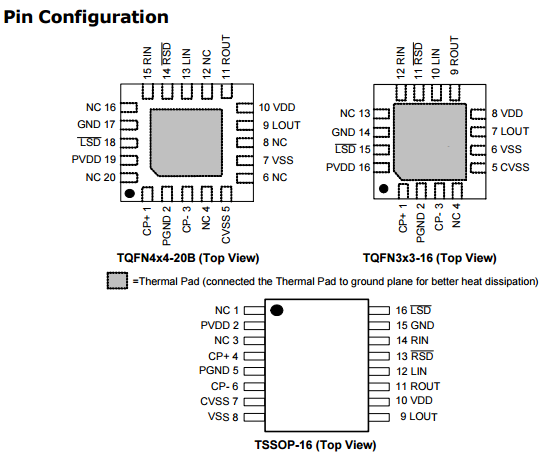 Pin Configuration

15 RIN
14 $\overline{RSD}$
13 LIN
12 NC
11 ROUT

NC 16
GND 17
$\overline{LSD}$ 18
PVDD 19
NC 20

10 VDD
9 LOUT
8 NC
7 VSS
6 NC

CP+ 1
PGND 2
CP- 3
NC 4
CVSS 5

TQFN4x4-20B (Top View)

12 RIN
11 $\overline{RSD}$
10 LIN
9 ROUT

NC 13
GND 14
$\overline{LSD}$ 15
PVDD 16

8 VDD
7 LOUT
6 VSS
5 CVSS

CP+ 1
PGND 2
CP- 3
NC 4

TQFN3x3-16 (Top View)

=Thermal Pad (connected the Thermal Pad to ground plane for better heat dissipation)

NC 1
PVDD 2
NC 3
CP+ 4
PGND 5
CP- 6
CVSS 7
VSS 8

16 $\overline{LSD}$
15 GND
14 RIN
13 $\overline{RSD}$
12 LIN
11 ROUT
10 VDD
9 LOUT

TSSOP-16 (Top View)