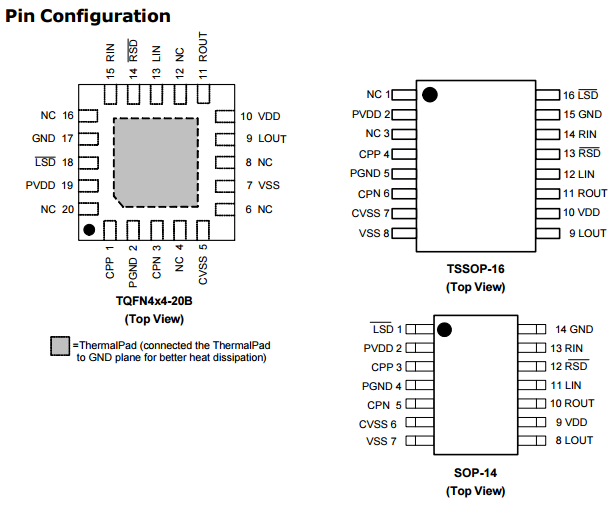 Pin Configuration

15 RIN
14 $\overline{RSD}$
13 LIN
12 NC
11 ROUT

NC 16
GND 17
$\overline{LSD}$ 18
PVDD 19
NC 20

10 VDD
9 LOUT
8 NC
7 VSS
6 NC

CPP 1
PGND 2
CPN 3
NC 4
CVSS 5

TQFN4x4-20B
(Top View)

=ThermalPad (connected the ThermalPad to GND plane for better heat dissipation)

NC 1
PVDD 2
NC 3
CPP 4
PGND 5
CPN 6
CVSS 7
VSS 8

16 $\overline{LSD}$
15 GND
14 RIN
13 $\overline{RSD}$
12 LIN
11 ROUT
10 VDD
9 LOUT

TSSOP-16
(Top View)

$\overline{LSD}$ 1
PVDD 2
CPP 3
PGND 4
CPN 5
CVSS 6
VSS 7

14 GND
13 RIN
12 $\overline{RSD}$
11 LIN
10 ROUT
9 VDD
8 LOUT

SOP-14
(Top View)