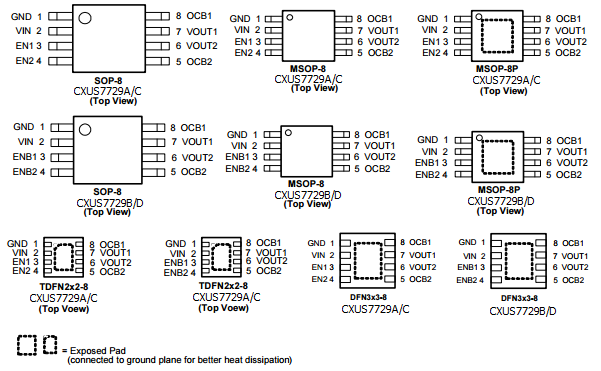 GND 1
VIN 2
EN1 3
EN2 4
8 OCB1
7 VOUT1
6 VOUT2
5 OCB2
SOP-8
CXUS7729A/C
(Top View)

GND 1
VIN 2
EN1 3
EN2 4
8 OCB1
7 VOUT1
6 VOUT2
5 OCB2
MSOP-8
CXUS7729A/C
(Top View)

GND 1
VIN 2
EN1 3
EN2 4
8 OCB1
7 VOUT1
6 VOUT2
5 OCB2
MSOP-8P
CXUS7729A/C
(Top View)

GND 1
VIN 2
ENB1 3
ENB2 4
8 OCB1
7 VOUT1
6 VOUT2
5 OCB2
SOP-8
CXUS7729B/D
(Top View)

GND 1
VIN 2
ENB1 3
ENB2 4
8 OCB1
7 VOUT1
6 VOUT2
5 OCB2
MSOP-8
CXUS7729B/D
(Top View)

GND 1
VIN 2
ENB1 3
ENB2 4
8 OCB1
7 VOUT1
6 VOUT2
5 OCB2
MSOP-8P
CXUS7729B/D
(Top View)

GND 1
VIN 2
EN1 3
EN2 4
8 OCB1
7 VOUT1
6 VOUT2
5 OCB2
TDFN2x2-8
CXUS7729A/C
(Top Voew)

GND 1
VIN 2
ENB1 3
ENB2 4
8 OCB1
7 VOUT1
6 VOUT2
5 OCB2
TDFN2x2-8
CXUS7729A/C
(Top Voew)

GND 1
VIN 2
EN1 3
EN2 4
8 OCB1
7 VOUT1
6 VOUT2
5 OCB2
DFN3x3-8
CXUS7729A/C

GND 1
VIN 2
ENB1 3
ENB2 4
8 OCB1
7 VOUT1
6 VOUT2
5 OCB2
DFN3x3-8
CXUS7729B/D

= Exposed Pad
(connected to ground plane for better heat dissipation)