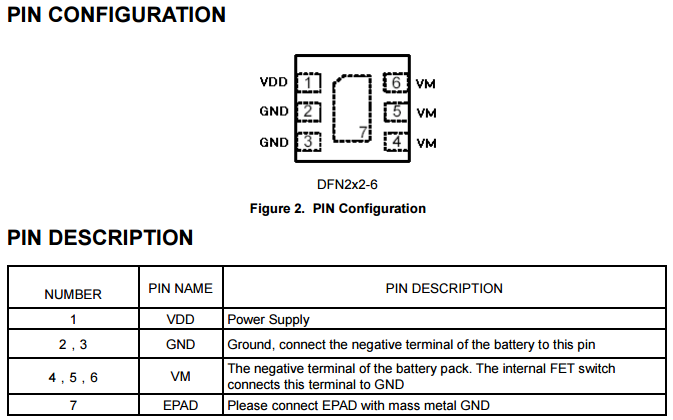 PIN CONFIGURATION

VDD 1
GND 2
GND 3
7
6 VM
5 VM
4 VM

DFN2x2-6

Figure 2. PIN Configuration

PIN DESCRIPTION

| NUMBER | PIN NAME | PIN DESCRIPTION |
|---|---|---|
| 1 | VDD | Power Supply |
| 2 , 3 | GND | Ground, connect the negative terminal of the battery to this pin |
| 4 , 5 , 6 | VM | The negative terminal of the battery pack. The internal FET switch connects this terminal to GND |
| 7 | EPAD | Please connect EPAD with mass metal GND |