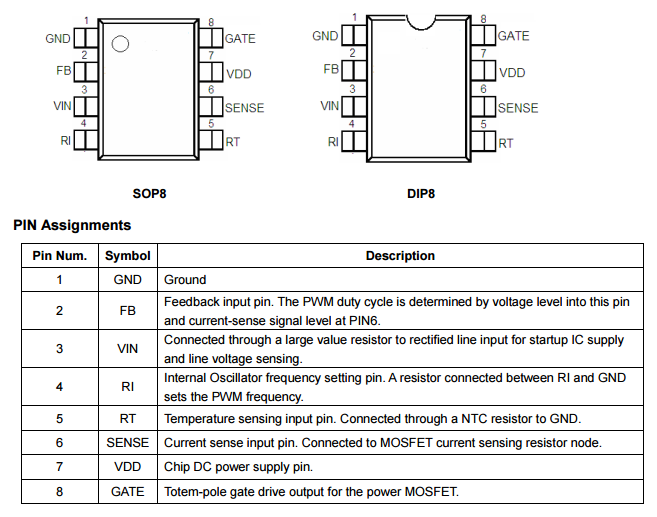 1 GND
2 FB
3 VIN
4 RI
8 GATE
7 VDD
6 SENSE
5 RT

SOP8

1 GND
2 FB
3 VIN
4 RI
8 GATE
7 VDD
6 SENSE
5 RT

DIP8

PIN Assignments

| Pin Num. | Symbol | Description |
|---|---|---|
| 1 | GND | Ground |
| 2 | FB | Feedback input pin. The PWM duty cycle is determined by voltage level into this pin and current-sense signal level at PIN6. |
| 3 | VIN | Connected through a large value resistor to rectified line input for startup IC supply and line voltage sensing. |
| 4 | RI | Internal Oscillator frequency setting pin. A resistor connected between RI and GND sets the PWM frequency. |
| 5 | RT | Temperature sensing input pin. Connected through a NTC resistor to GND. |
| 6 | SENSE | Current sense input pin. Connected to MOSFET current sensing resistor node. |
| 7 | VDD | Chip DC power supply pin. |
| 8 | GATE | Totem-pole gate drive output for the power MOSFET. |