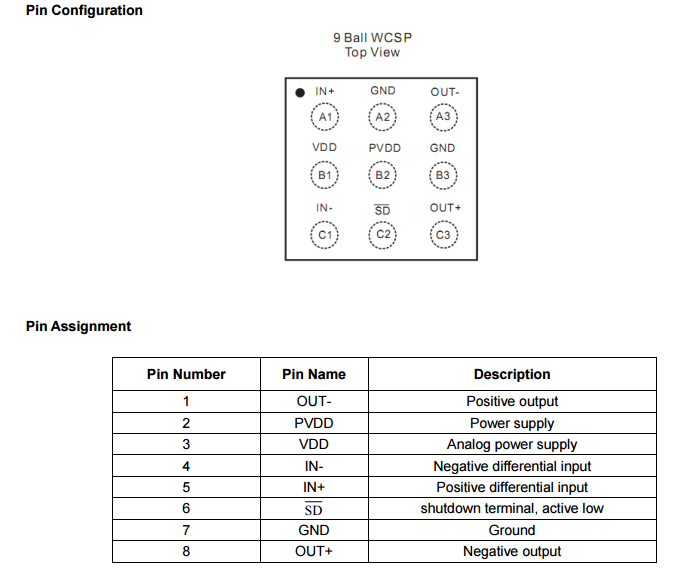 Pin Configuration

9 Ball WCSP
Top View

IN+ GND OUT-
A1 A2 A3
VDD PVDD GND
B1 B2 B3
IN- $\overline{SD}$ OUT+
C1 C2 C3

Pin Assignment

| Pin Number | Pin Name | Description |
|---|---|---|
| 1 | OUT- | Positive output |
| 2 | PVDD | Power supply |
| 3 | VDD | Analog power supply |
| 4 | IN- | Negative differential input |
| 5 | IN+ | Positive differential input |
| 6 | $\overline{SD}$ | shutdown terminal, active low |
| 7 | GND | Ground |
| 8 | OUT+ | Negative output |