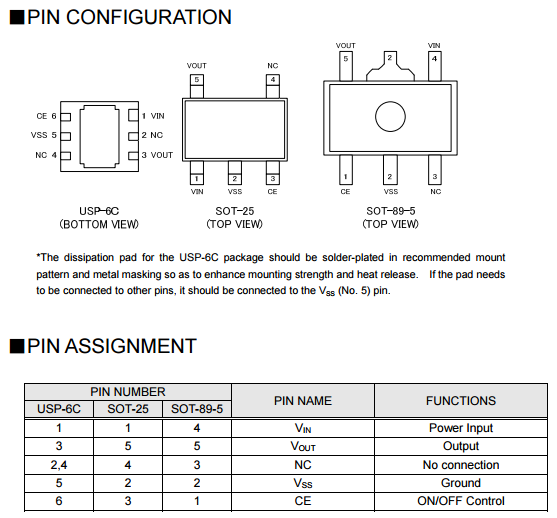 ■PIN CONFIGURATION

CE 6
VSS 5
NC 4
1 VIN
2 NC
3 VOUT

USP-6C
(BOTTOM VIEW)

VOUT
5
NC
4
1
VIN
2
VSS
3
CE

SOT-25
(TOP VIEW)

VOUT
5
2
VIN
4
1
CE
2
VSS
3
NC

SOT-89-5
(TOP VIEW)

*The dissipation pad for the USP-6C package should be solder-plated in recommended mount pattern and metal masking so as to enhance mounting strength and heat release. If the pad needs to be connected to other pins, it should be connected to the $V_{SS}$ (No. 5) pin.

■PIN ASSIGNMENT

| PIN NUMBER | | | PIN NAME | FUNCTIONS |
|---|---|---|---|---|
| USP-6C | SOT-25 | SOT-89-5 | | |
| 1 | 1 | 4 | $V_{IN}$ | Power Input |
| 3 | 5 | 5 | $V_{OUT}$ | Output |
| 2,4 | 4 | 3 | NC | No connection |
| 5 | 2 | 2 | $V_{SS}$ | Ground |
| 6 | 3 | 1 | CE | ON/OFF Control |